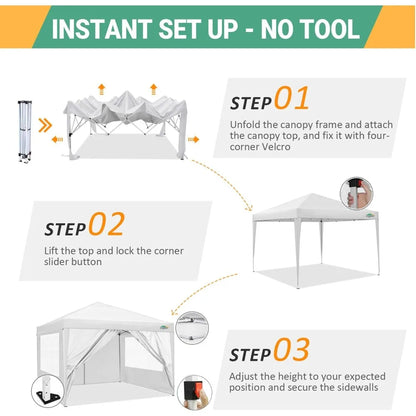 INSTANT SET UP - NO TOOL

STEP 01

Unfold the canopy frame and attach the canopy top, and fix it with four-corner Velcro

STEP 02

Lift the top and lock the corner slider button

STEP 03

Adjust the height to your expected position and secure the sidewalls